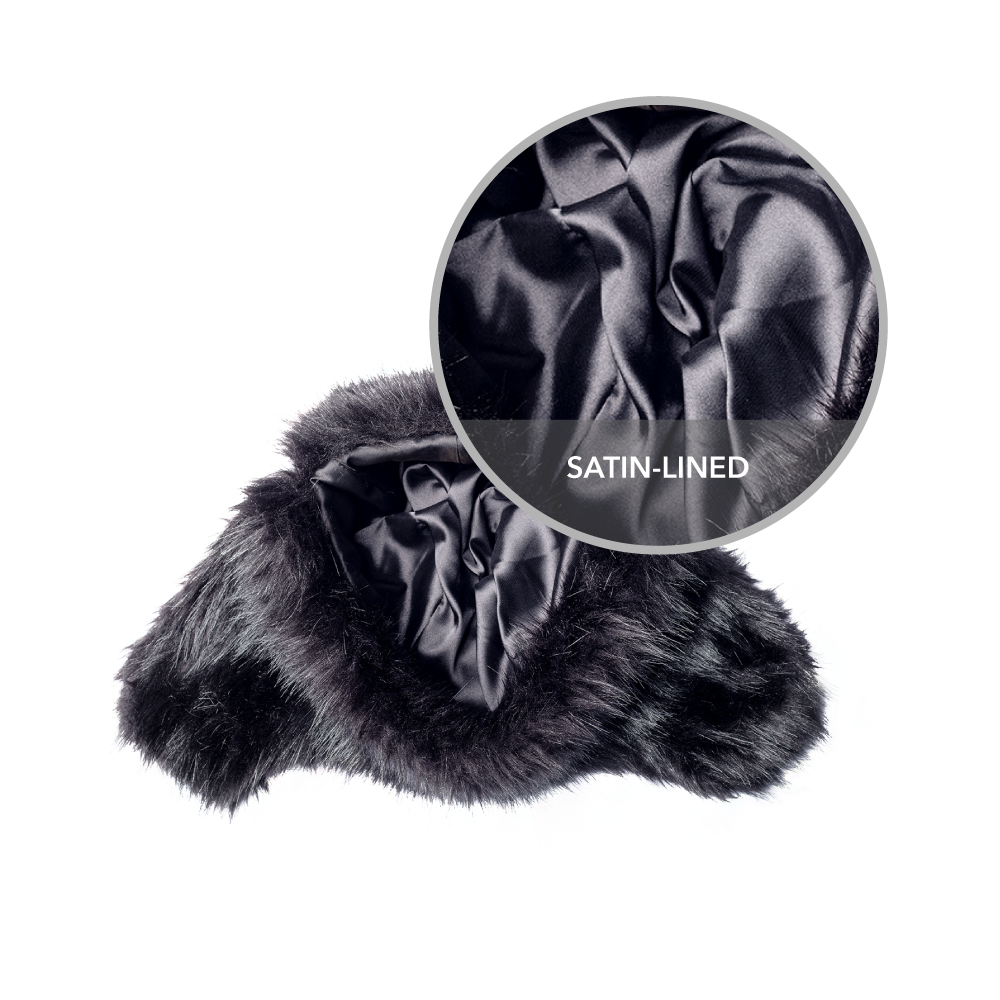 SATIN-LINED